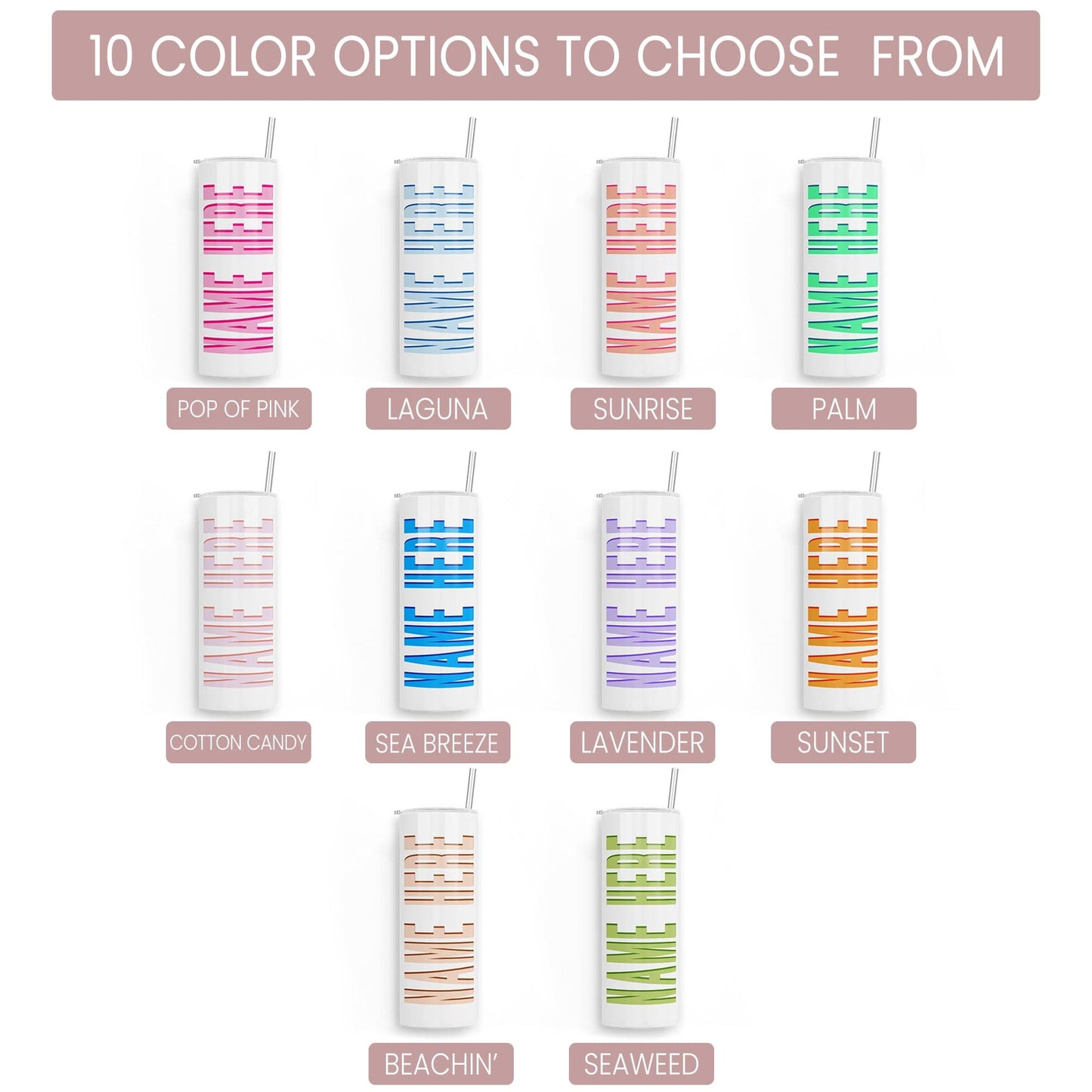 10 COLOR OPTIONS TO CHOOSE FROM

NAME HERE
POP OF PINK

NAME HERE
LAGUNA

NAME HERE
SUNRISE

NAME HERE
PALM

NAME HERE
COTTON CANDY

NAME HERE
SEA BREEZE

NAME HERE
LAVENDER

NAME HERE
SUNSET

NAME HERE
BEACHIN'

NAME HERE
SEAWEED